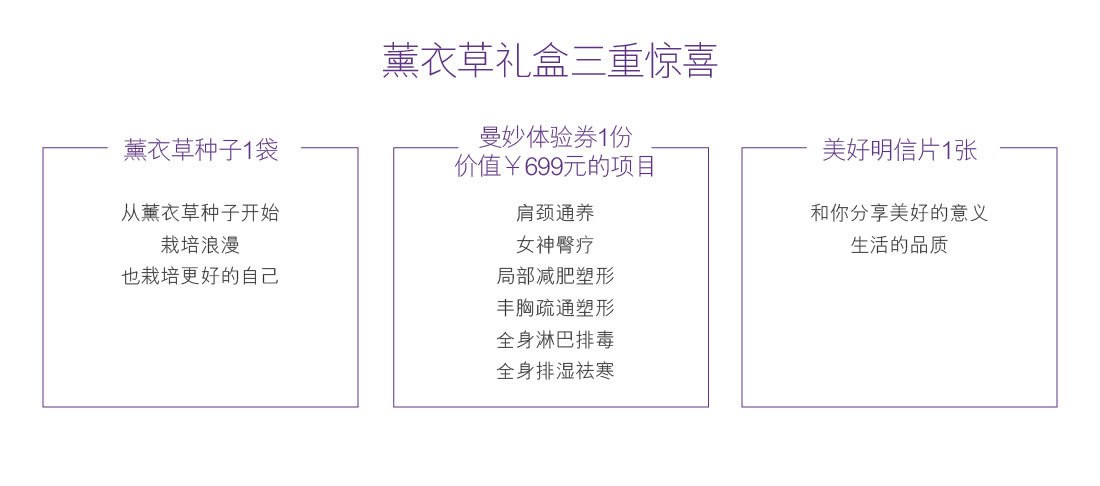 薰衣草礼盒三重惊喜

薰衣草种子1袋

从薰衣草种子开始
栽培浪漫
也栽培更好的自己

曼妙体验券1份
价值￥699元的项目

肩颈通养
女神臀疗
局部减肥塑形
丰胸疏通塑形
全身淋巴排毒
全身排湿祛寒

美好明信片1张

和你分享美好的意义
生活的品质